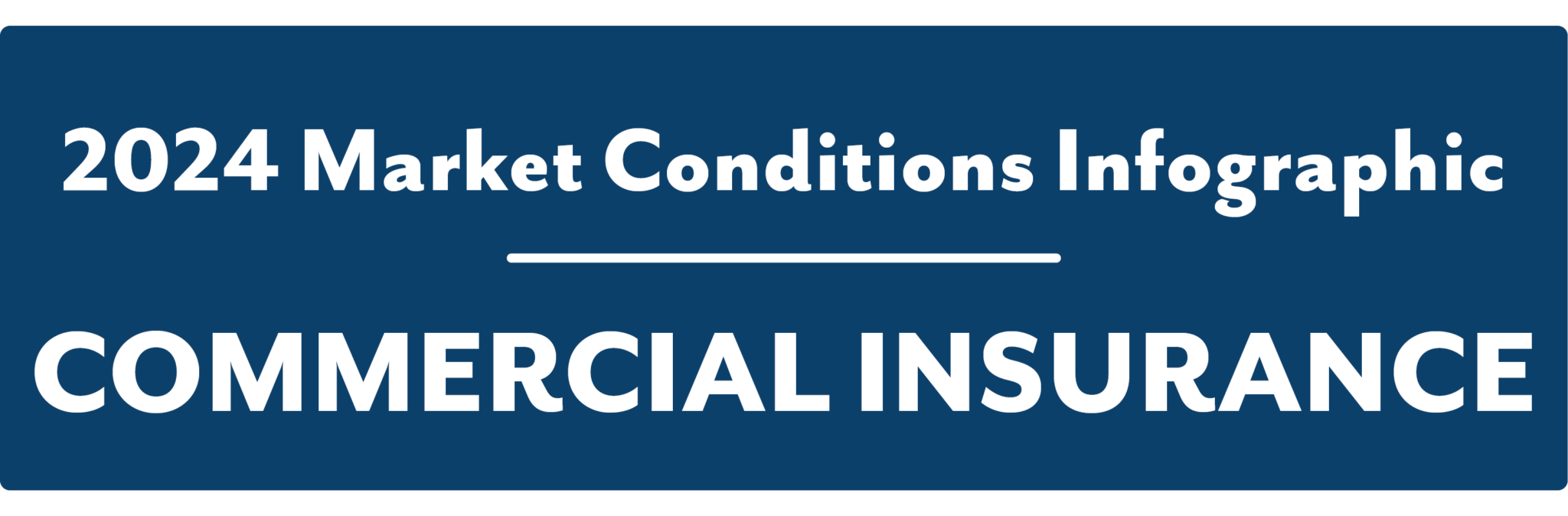 2024 Market Conditions Infographic

COMMERCIAL INSURANCE