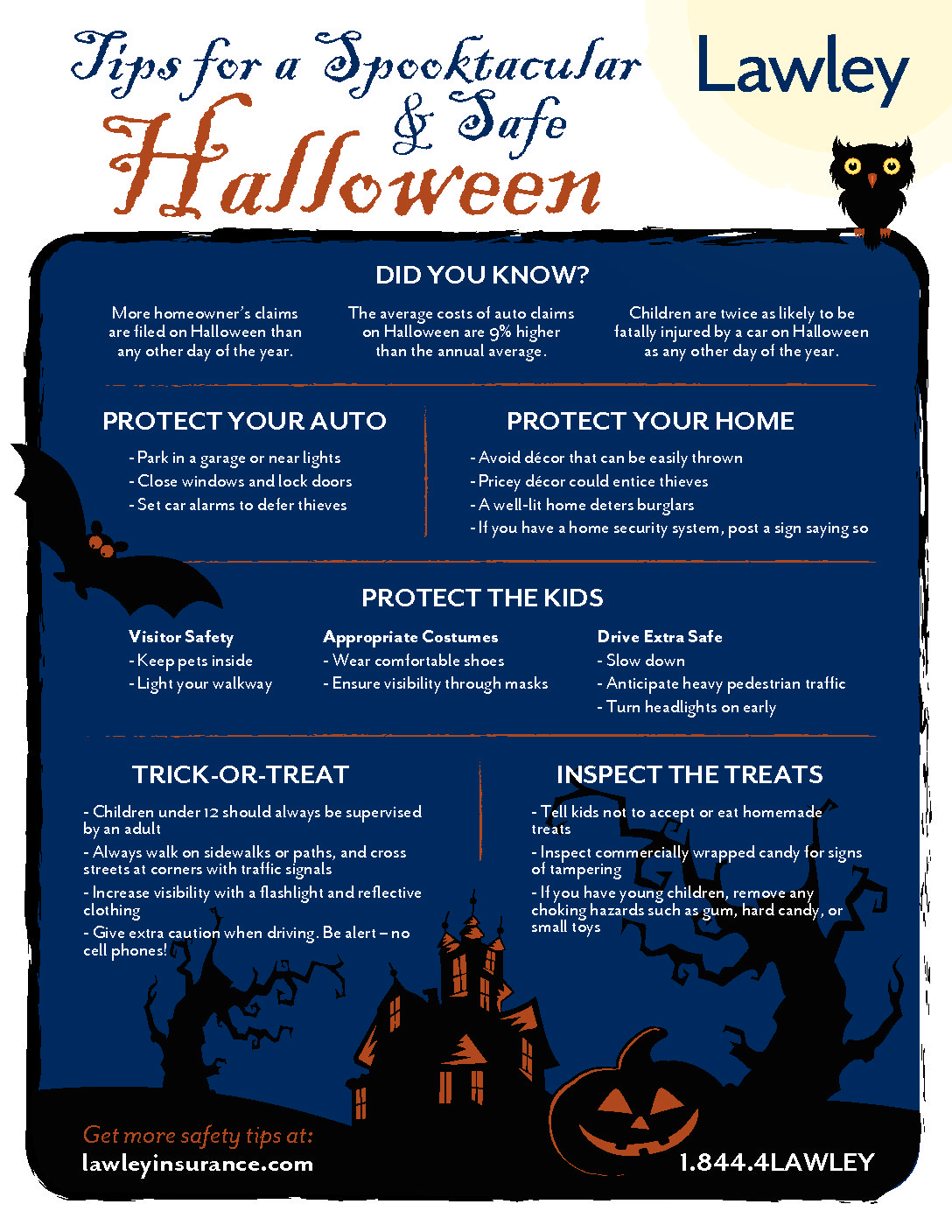 Tips for a Spooktacular & Safe Halloween

Lawley

DID YOU KNOW?

More homeowner's claims are filed on Halloween than any other day of the year.

The average costs of auto claims on Halloween are 9% higher than the annual average.

Children are twice as likely to be fatally injured by a car on Halloween as any other day of the year.

PROTECT YOUR AUTO

- Park in a garage or near lights
- Close windows and lock doors
- Set car alarms to deter thieves

PROTECT YOUR HOME

- Avoid décor that can be easily thrown
- Pricey décor could entice thieves
- A well-lit home deters burglars
- If you have a home security system, post a sign saying so

PROTECT THE KIDS

Visitor Safety
- Keep pets inside
- Light your walkway

Appropriate Costumes
- Wear comfortable shoes
- Ensure visibility through masks

Drive Extra Safe
- Slow down
- Anticipate heavy pedestrian traffic
- Turn headlights on early

TRICK-OR-TREAT

- Children under 12 should always be supervised by an adult
- Always walk on sidewalks or paths, and cross streets at corners with traffic signals
- Increase visibility with a flashlight and reflective clothing
- Give extra caution when driving. Be alert – no cell phones!

INSPECT THE TREATS

- Tell kids not to accept or eat homemade treats
- Inspect commercially wrapped candy for signs of tampering
- If you have young children, remove any choking hazards such as gum, hard candy, or small toys

Get more safety tips at:
lawleyinsurance.com

1.844.4LAWLEY