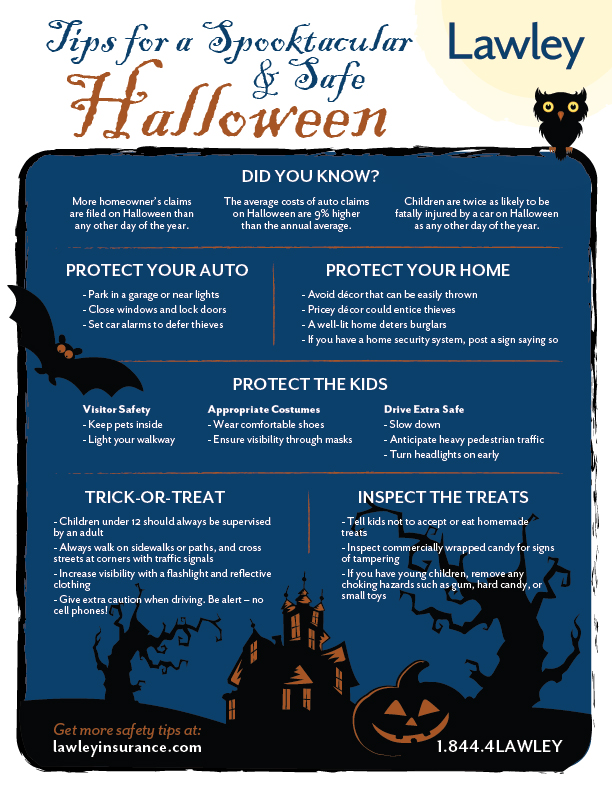 Tips for a Spooktacular & Safe Halloween

Lawley

DID YOU KNOW?

More homeowner's claims are filed on Halloween than any other day of the year.

The average costs of auto claims on Halloween are 9% higher than the annual average.

Children are twice as likely to be fatally injured by a car on Halloween as any other day of the year.

PROTECT YOUR AUTO

- Park in a garage or near lights
- Close windows and lock doors
- Set car alarms to defer thieves

PROTECT YOUR HOME

- Avoid décor that can be easily thrown
- Pricey décor could entice thieves
- A well-lit home deters burglars
- If you have a home security system, post a sign saying so

PROTECT THE KIDS

Visitor Safety
- Keep pets inside
- Light your walkway

Appropriate Costumes
- Wear comfortable shoes
- Ensure visibility through masks

Drive Extra Safe
- Slow down
- Anticipate heavy pedestrian traffic
- Turn headlights on early

TRICK-OR-TREAT

- Children under 12 should always be supervised by an adult
- Always walk on sidewalks or paths, and cross streets at corners with traffic signals
- Increase visibility with a flashlight and reflective clothing
- Give extra caution when driving. Be alert – no cell phones!

INSPECT THE TREATS

- Tell kids not to accept or eat homemade treats
- Inspect commercially wrapped candy for signs of tampering
- If you have young children, remove any choking hazards such as gum, hard candy, or small toys

Get more safety tips at:
lawleyinsurance.com

1.844.4LAWLEY